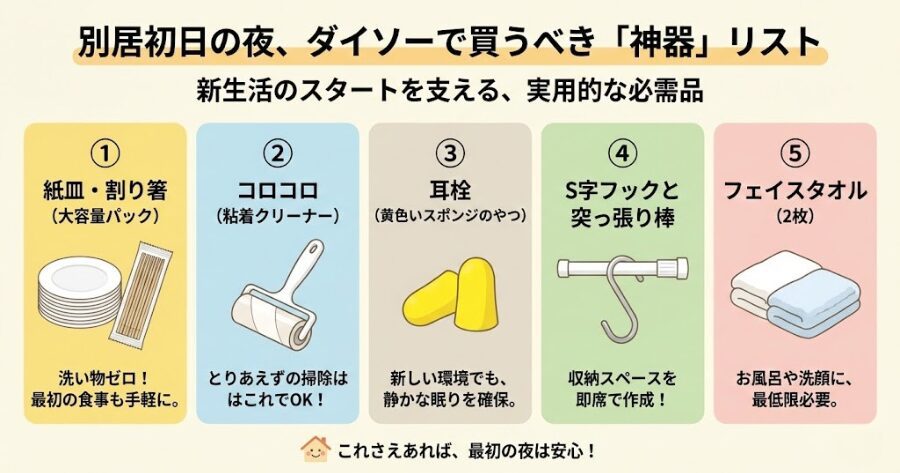 別居初日の夜、ダイソーで買うべき「神器」リスト

新生活のスタートを支える、実用的な必需品

①
紙皿・割り箸
（大容量パック）

洗い物ゼロ！
最初の食事も手軽に。

②
コロコロ
（粘着クリーナー）

とりあえずの掃除は
はこれでOK！

③
耳栓
（黄色いスポンジのやつ）

新しい環境でも、
静かな眠りを確保。

④
S字フックと
突っ張り棒

収納スペースを
即席で作成！

⑤
フェイスタオル
（2枚）

お風呂や洗顔に、
最低限必要。

これさえあれば、最初の夜は安心！