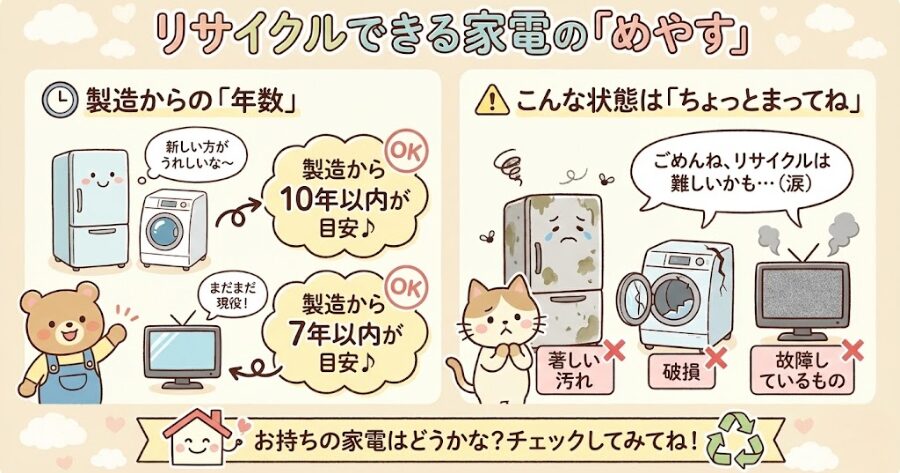 リサイクルできる家電の「めやす」

製造からの「年数」

新しい方がうれしいな〜

OK

製造から10年以内が目安♪

まだまだ現役！

OK

製造から7年以内が目安♪

こんな状態は「ちょっとまってね」

ごめんね、リサイクルは難しいかも…（涙）

著しい汚れ

破損

故障しているもの

お持ちの家電はどうかな？チェックしてみてね！